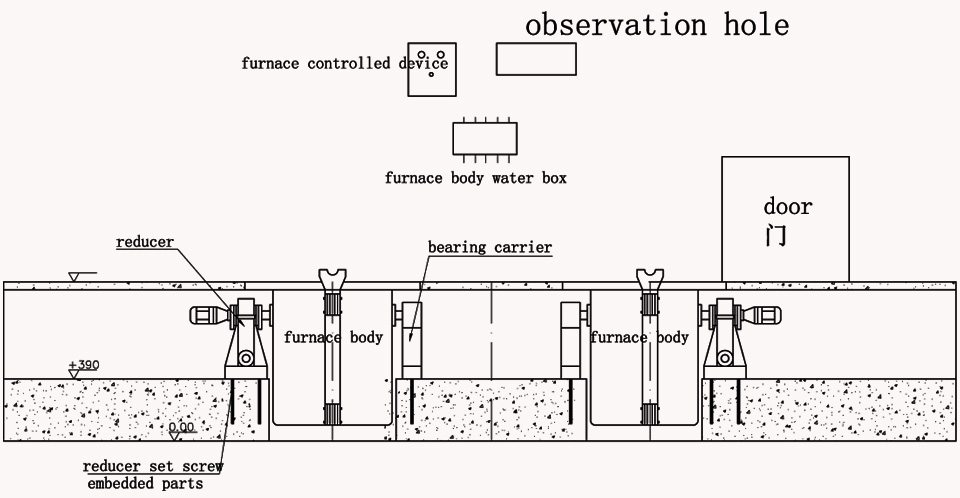 observation hole

furnace controlled device

furnace body water box

door
门

reducer

bearing carrier

furnace body

furnace body

+390

0.00

reducer set screw
embedded parts